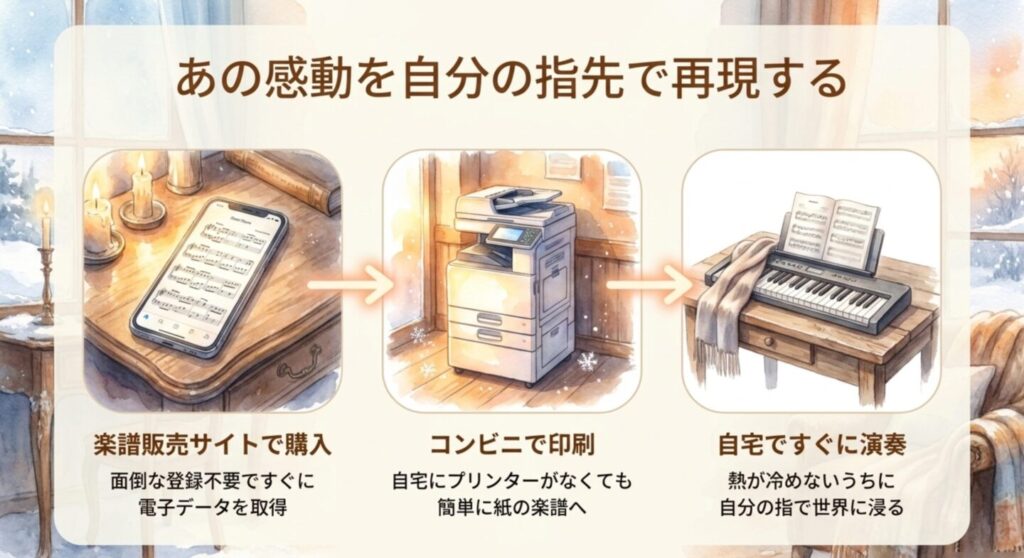 あの感動を自分の指先で再現する

楽譜販売サイトで購入

面倒な登録不要ですぐに電子データを取得

コンビニで印刷

自宅にプリンターがなくても簡単に紙の楽譜へ

自宅ですぐに演奏

熱が冷めないうちに自分の指で世界に浸る