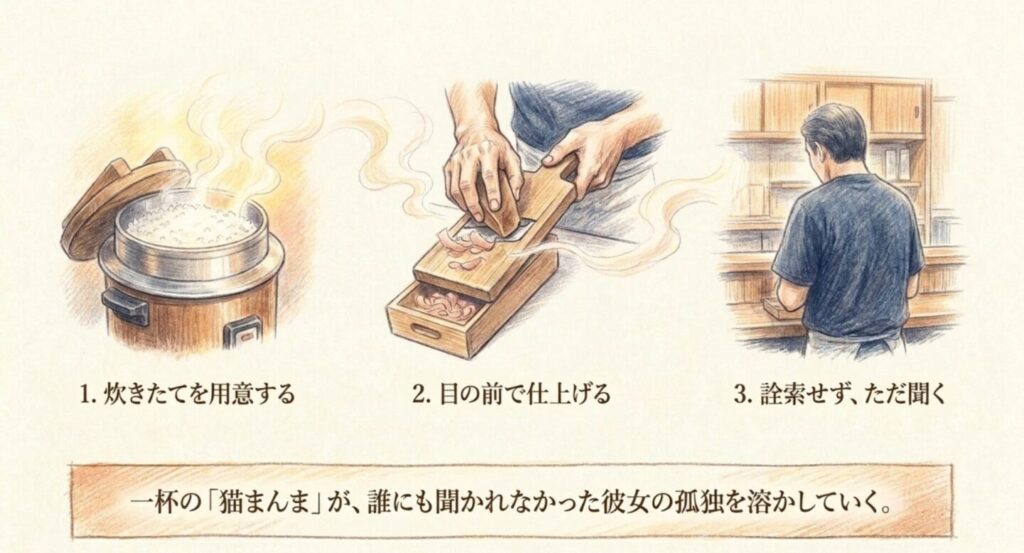 1. 炊きたてを用意する

2. 目の前で仕上げる

3. 詮索せず、ただ聞く

一杯の「猫まんま」が、誰にも聞かれなかった彼女の孤独を溶かしていく。